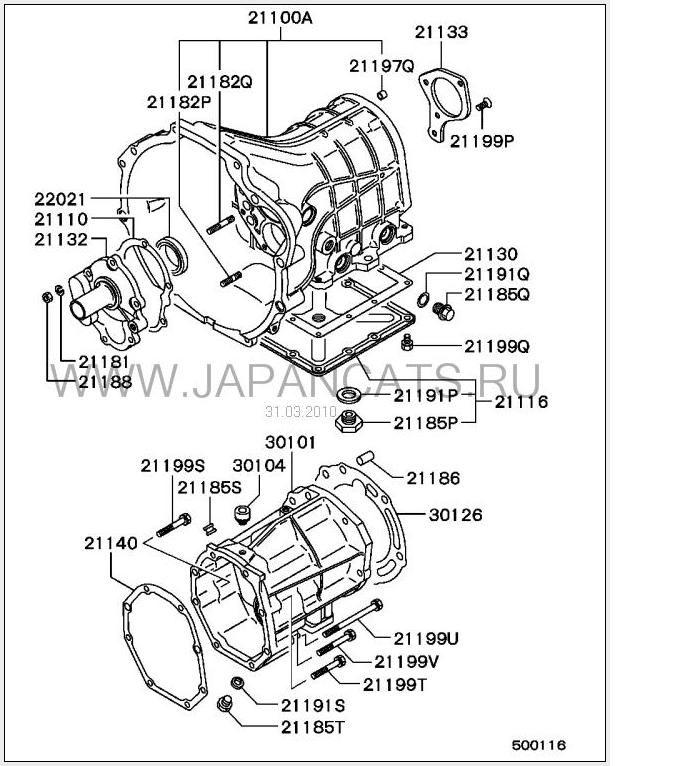 21100A
21133
21197Q
21182Q
21182P
21199P
22021
21110
21132
21130
21191Q
21185Q
21199Q
21181
21188
WWW.JAPANCATS.RU
31.03.2010
21191P
21116
21185P
30101
21199S
30104
21185S
21186
30126
21140
21199U
21199V
21199T
21191S
21185T
500116