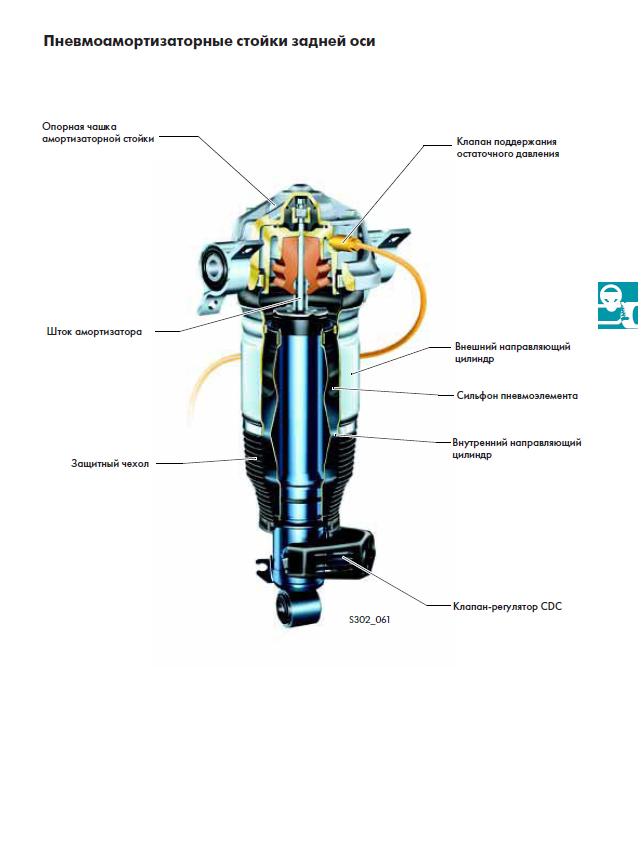 Пневмоамортизаторные стойки задней оси

Опорная чашка амортизаторной стойки

Клапан поддержания остаточного давления

Шток амортизатора

Внешний направляющий цилиндр

Сильфон пневмоэлемента

Внутренний направляющий цилиндр

Защитный чехол

Клапан-регулятор CDC

S302_061